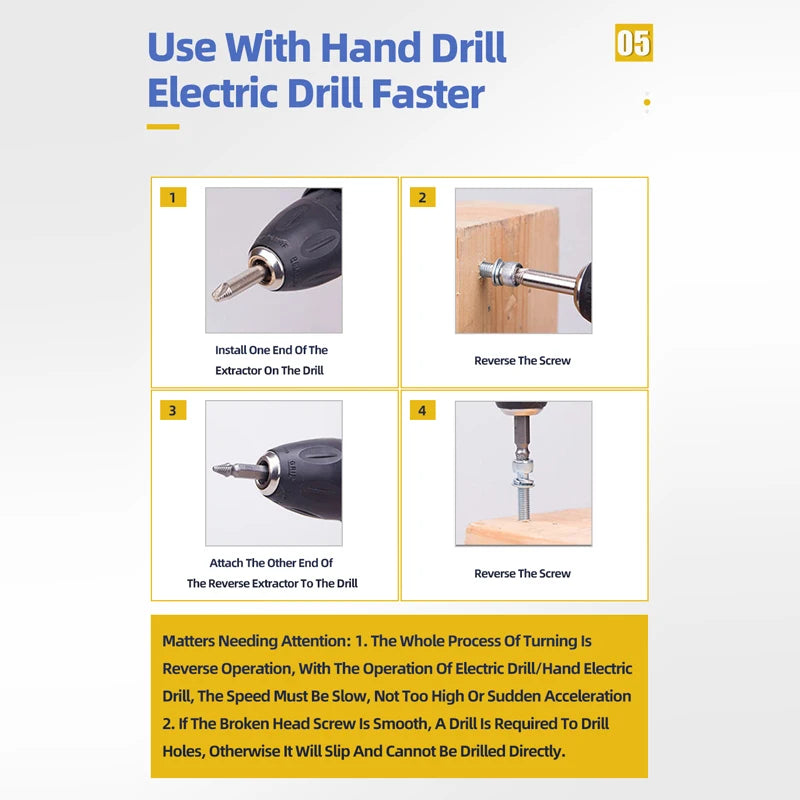 Use With Hand Drill Electric Drill Faster

05

1

Install One End Of The Extractor On The Drill

2

Reverse The Screw

3

Attach The Other End Of The Reverse Extractor To The Drill

4

Reverse The Screw

Matters Needing Attention: 1. The Whole Process Of Turning Is Reverse Operation, With The Operation Of Electric Drill/Hand Electric Drill, The Speed Must Be Slow, Not Too High Or Sudden Acceleration 2. If The Broken Head Screw Is Smooth, A Drill Is Required To Drill Holes, Otherwise It Will Slip And Cannot Be Drilled Directly.