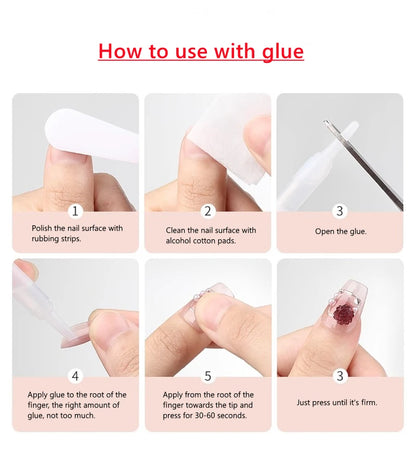 How to use with glue

1
Polish the nail surface with rubbing strips.

2
Clean the nail surface with alcohol cotton pads.

3
Open the glue.

4
Apply glue to the root of the finger, the right amount of glue, not too much.

5
Apply from the root of the finger towards the tip and press for 30-60 seconds.

3
Just press until it's firm.