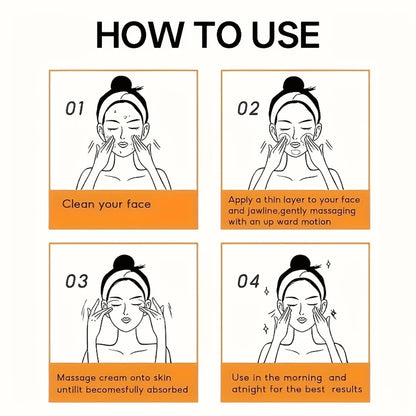 HOW TO USE

01

Clean your face

02

Apply a thin layer to your face and jawline,gently massaging with an up ward motion

03

Massage cream onto skin untilit becomesfully absorbed

04

Use in the morning and atnight for the best results