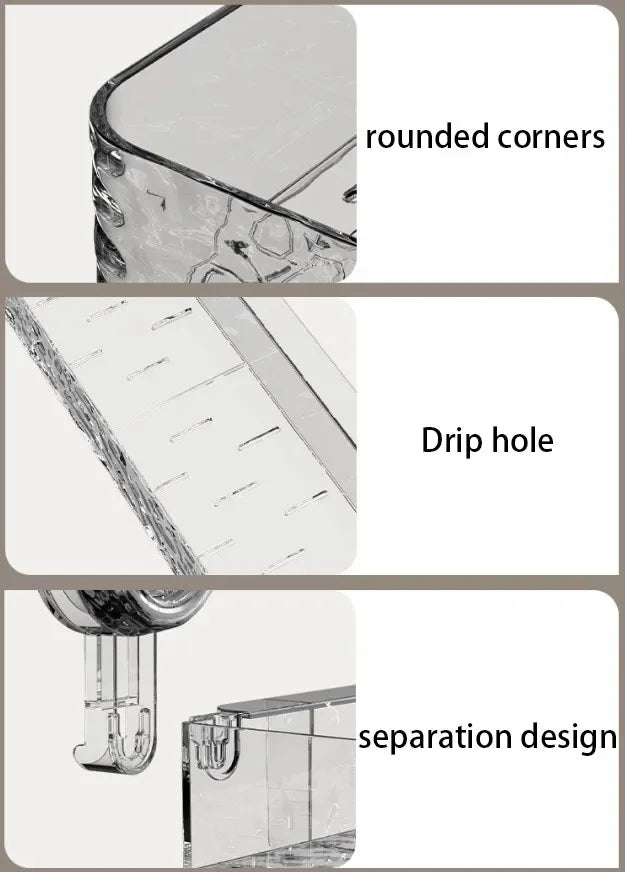 rounded corners

Drip hole

separation design