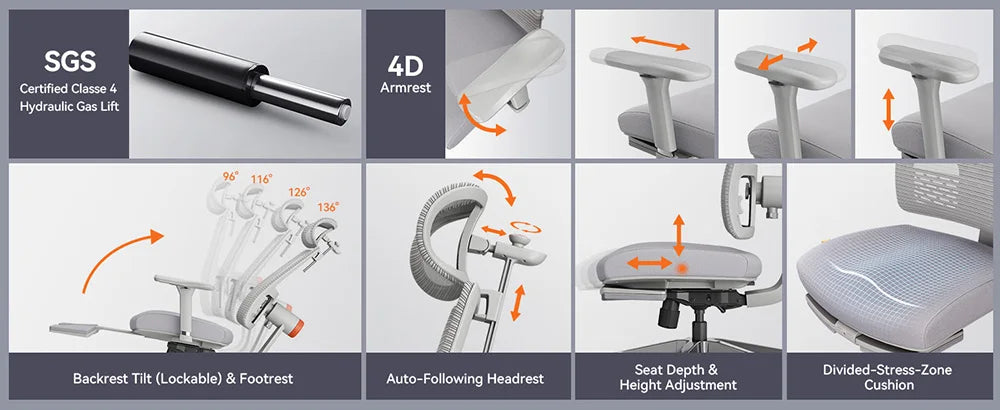 SGS
Certified Classe 4
Hydraulic Gas Lift

4D
Armrest

96° 116° 126° 136°

Backrest Tilt (Lockable) & Footrest

Auto-Following Headrest

Seat Depth &
Height Adjustment

Divided-Stress-Zone
Cushion