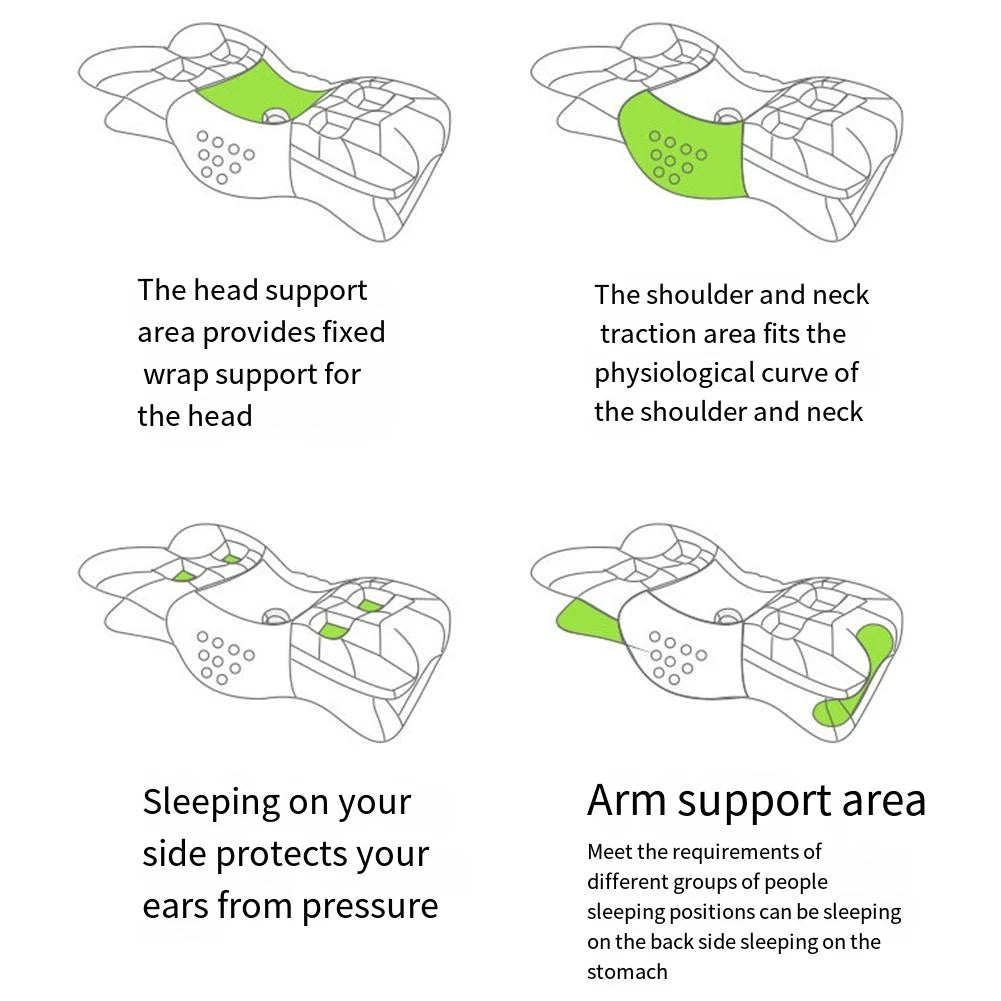 The head support area provides fixed wrap support for the head

The shoulder and neck traction area fits the physiological curve of the shoulder and neck

Sleeping on your side protects your ears from pressure

Arm support area

Meet the requirements of different groups of people sleeping positions can be sleeping on the back side sleeping on the stomach