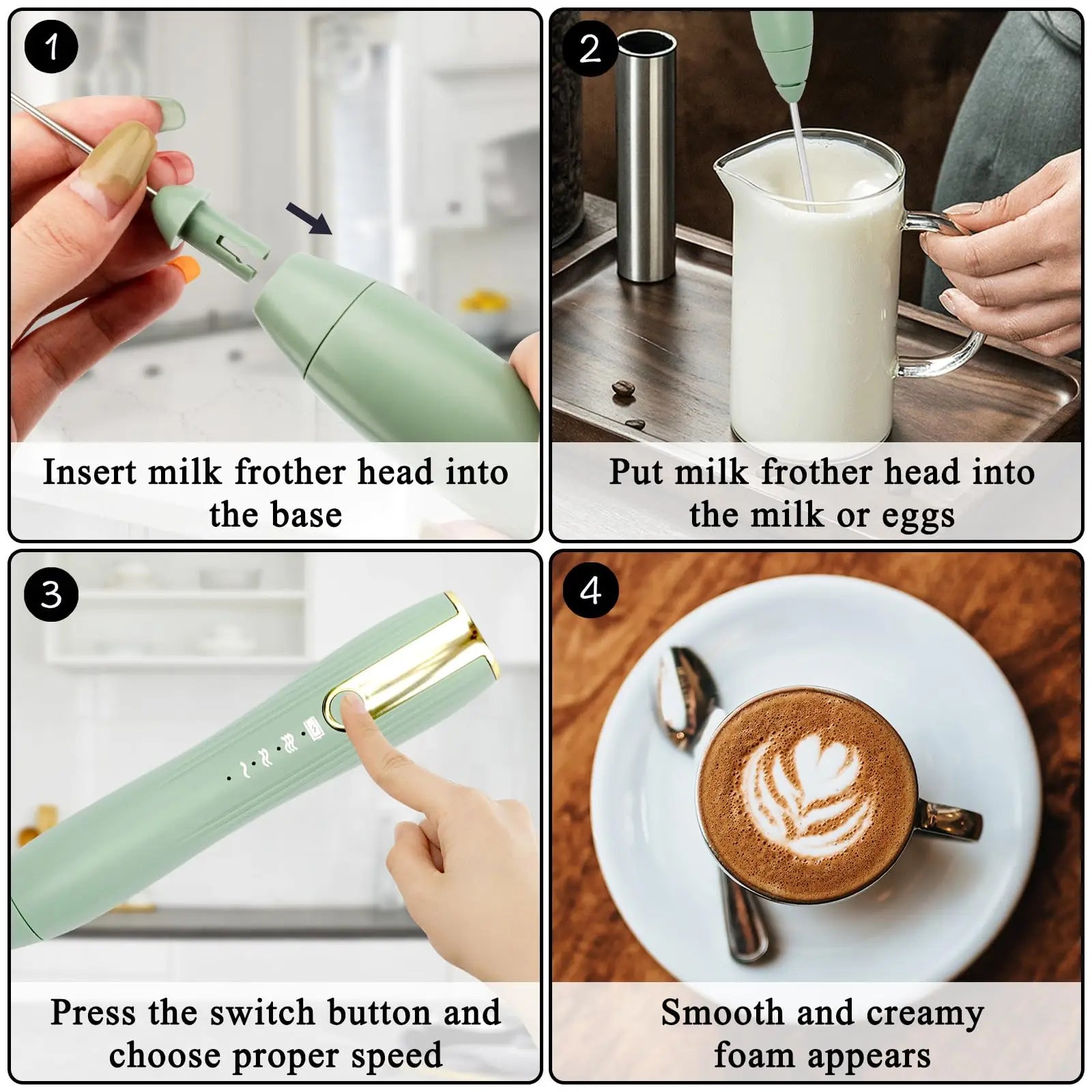 1

Insert milk frother head into the base

2

Put milk frother head into the milk or eggs

3

Press the switch button and choose proper speed

4

Smooth and creamy foam appears