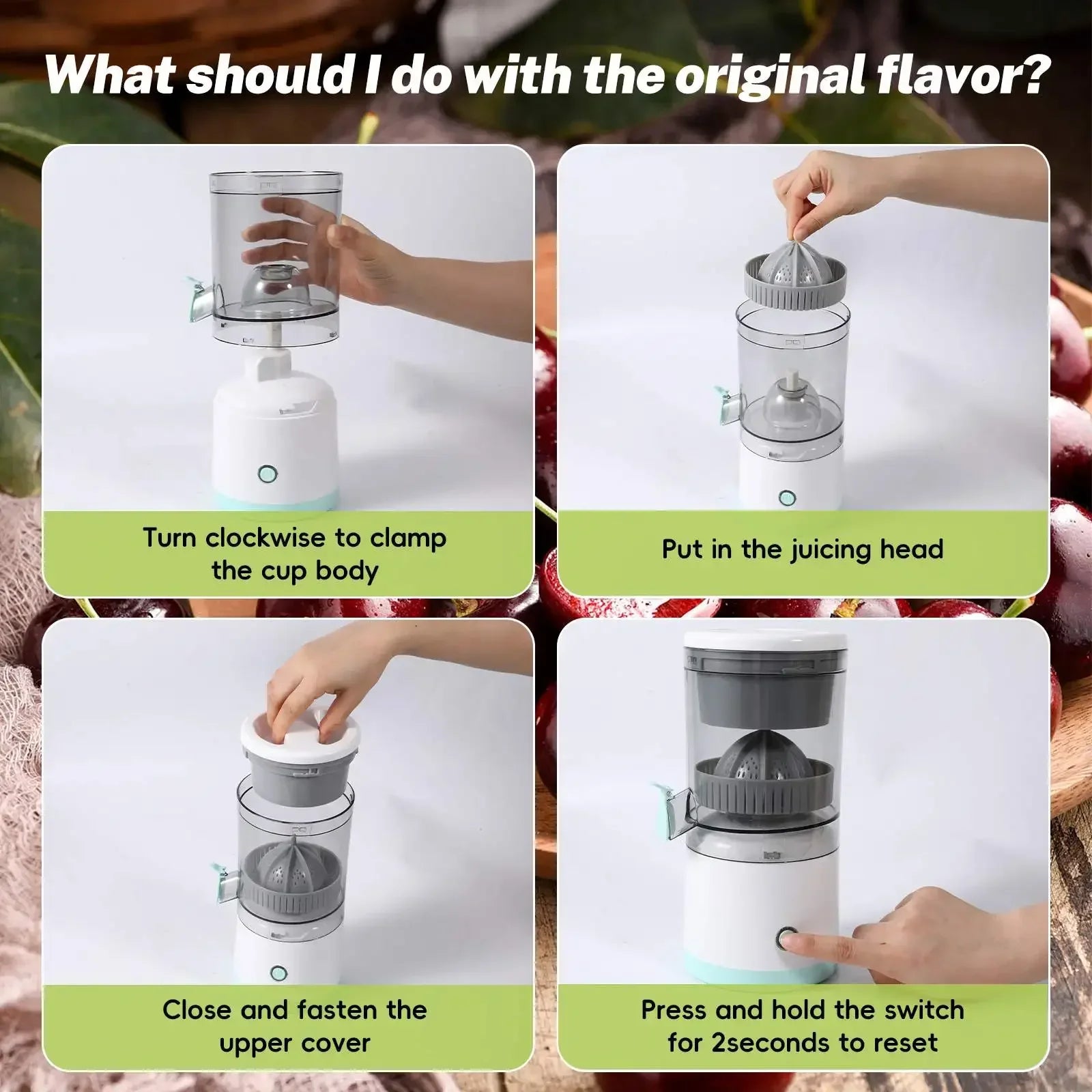 What should I do with the original flavor?

Turn clockwise to clamp the cup body

Put in the juicing head

Close and fasten the upper cover

Press and hold the switch for 2seconds to reset