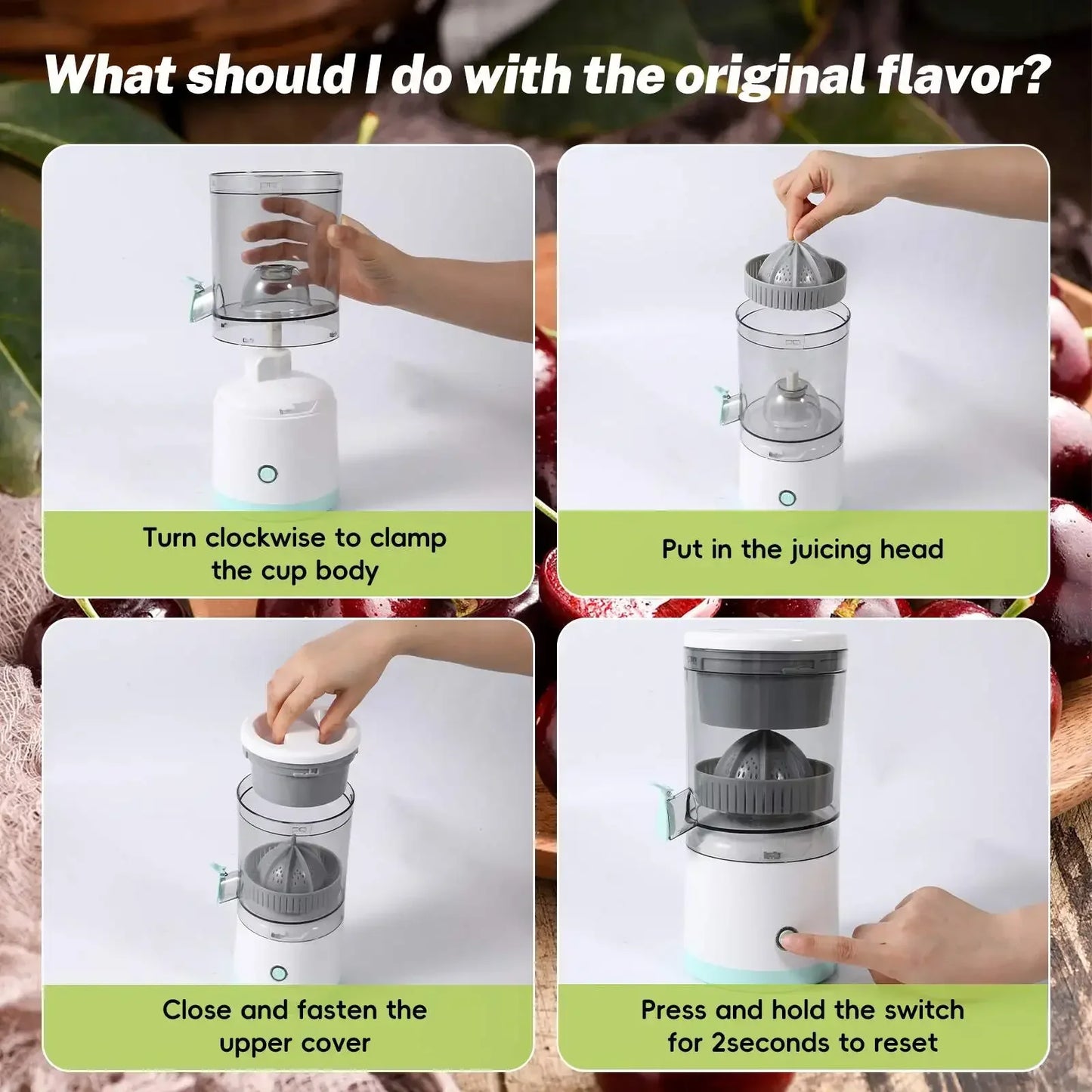 What should I do with the original flavor?

Turn clockwise to clamp the cup body

Put in the juicing head

Close and fasten the upper cover

Press and hold the switch for 2seconds to reset