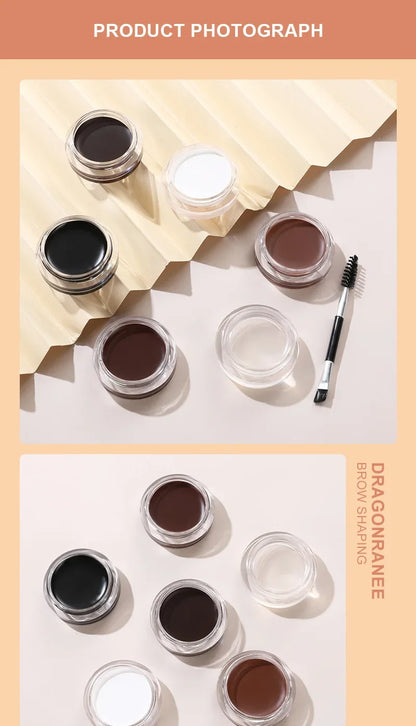 PRODUCT PHOTOGRAPH

DRAGONRANEE
BROW SHAPING