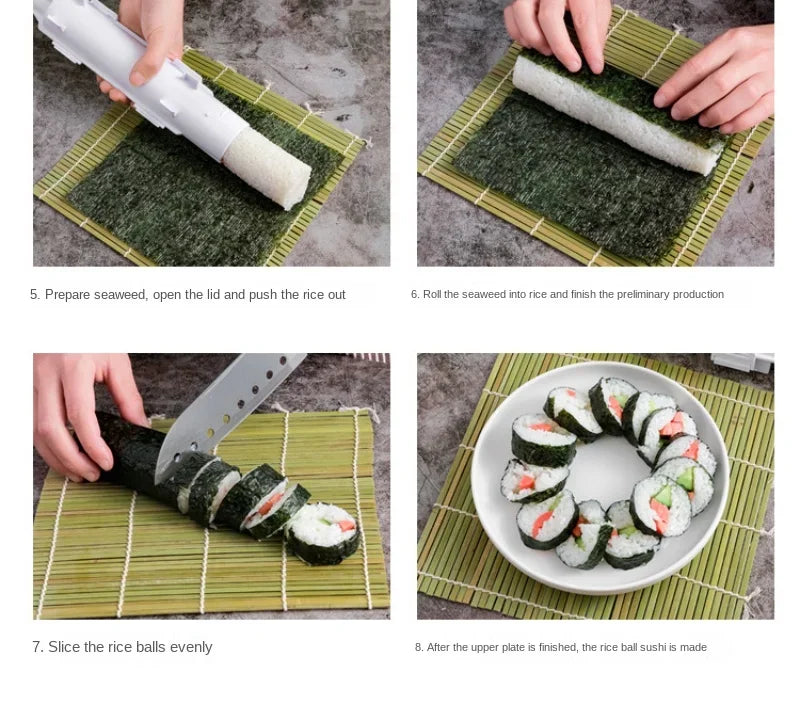 5. Prepare seaweed, open the lid and push the rice out

6. Roll the seaweed into rice and finish the preliminary production

7. Slice the rice balls evenly

8. After the upper plate is finished, the rice ball sushi is made