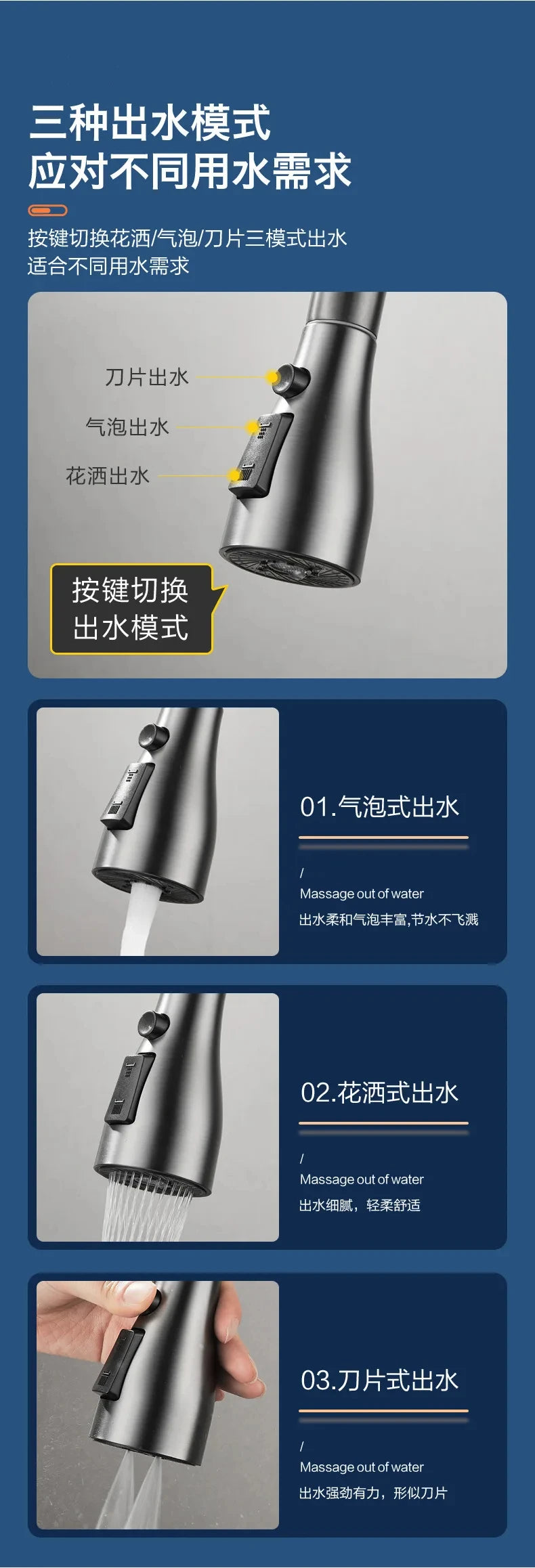 三种出水模式
应对不同用水需求

按键切换花洒/气泡/刀片三模式出水
适合不同用水需求

刀片出水

气泡出水

花洒出水

按键切换
出水模式

01.气泡式出水

/
Massage out of water
出水柔和气泡丰富,节水不飞溅

02.花洒式出水

/
Massage out of water
出水细腻，轻柔舒适

03.刀片式出水

/
Massage out of water
出水强劲有力，形似刀片