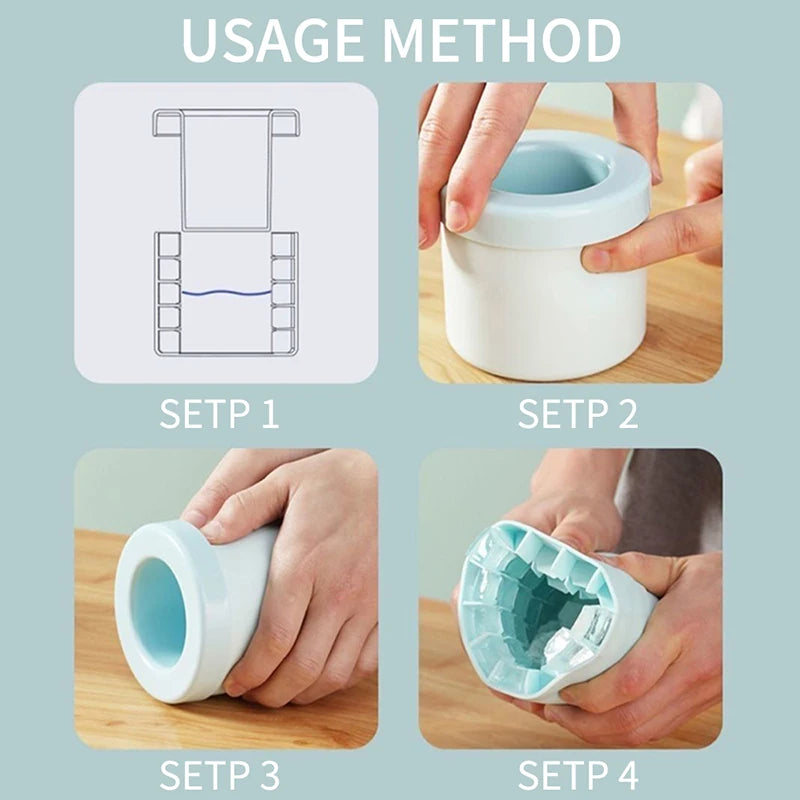 USAGE METHOD

SETP 1

SETP 2

SETP 3

SETP 4