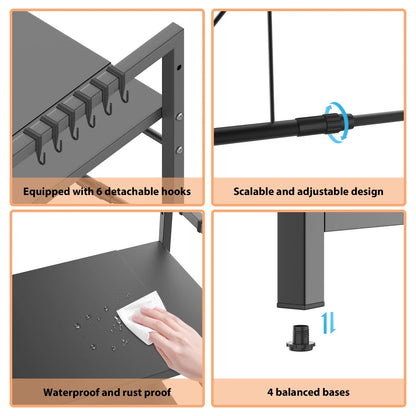 Equipped with 6 detachable hooks

Scalable and adjustable design

Waterproof and rust proof

4 balanced bases