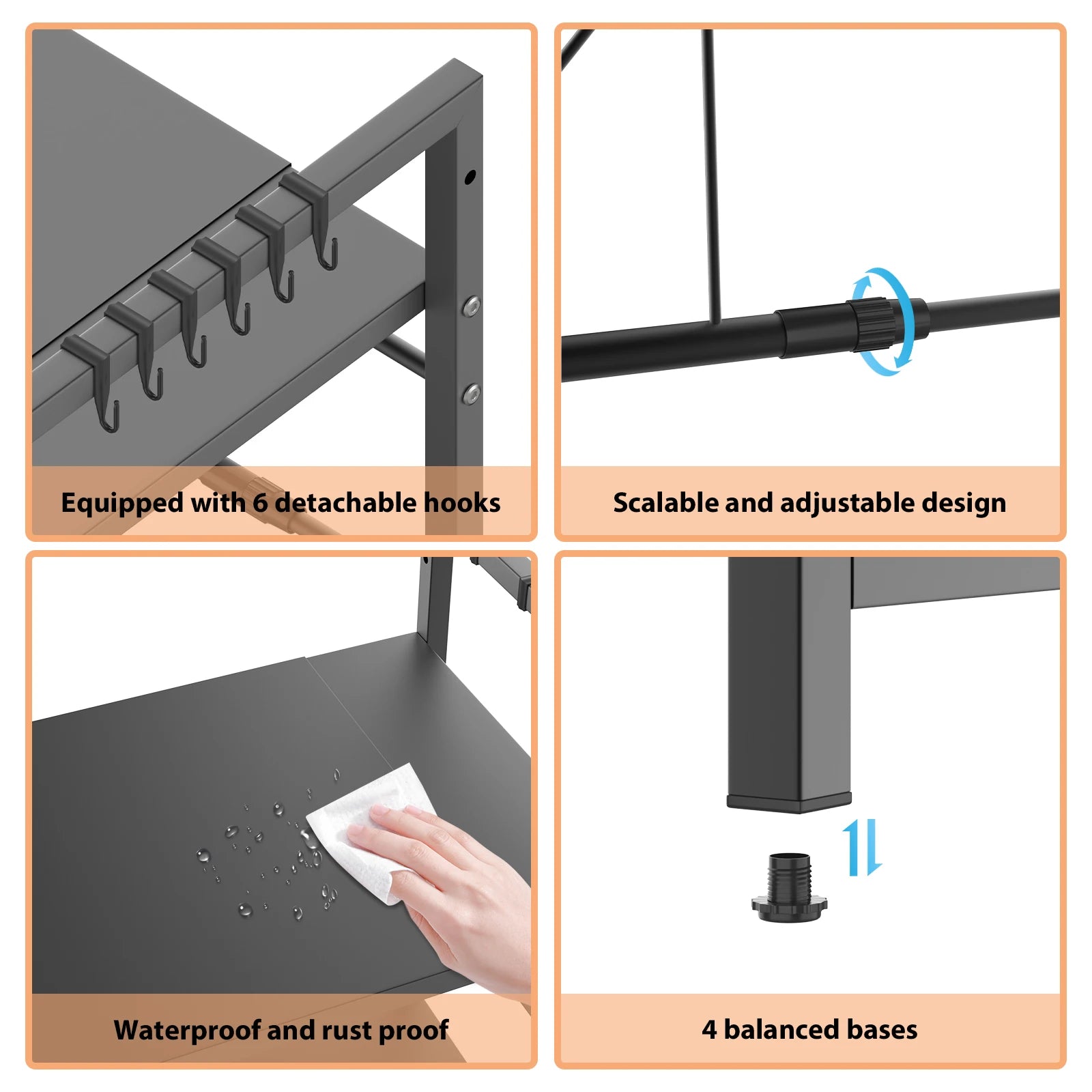 Equipped with 6 detachable hooks

Scalable and adjustable design

Waterproof and rust proof

4 balanced bases