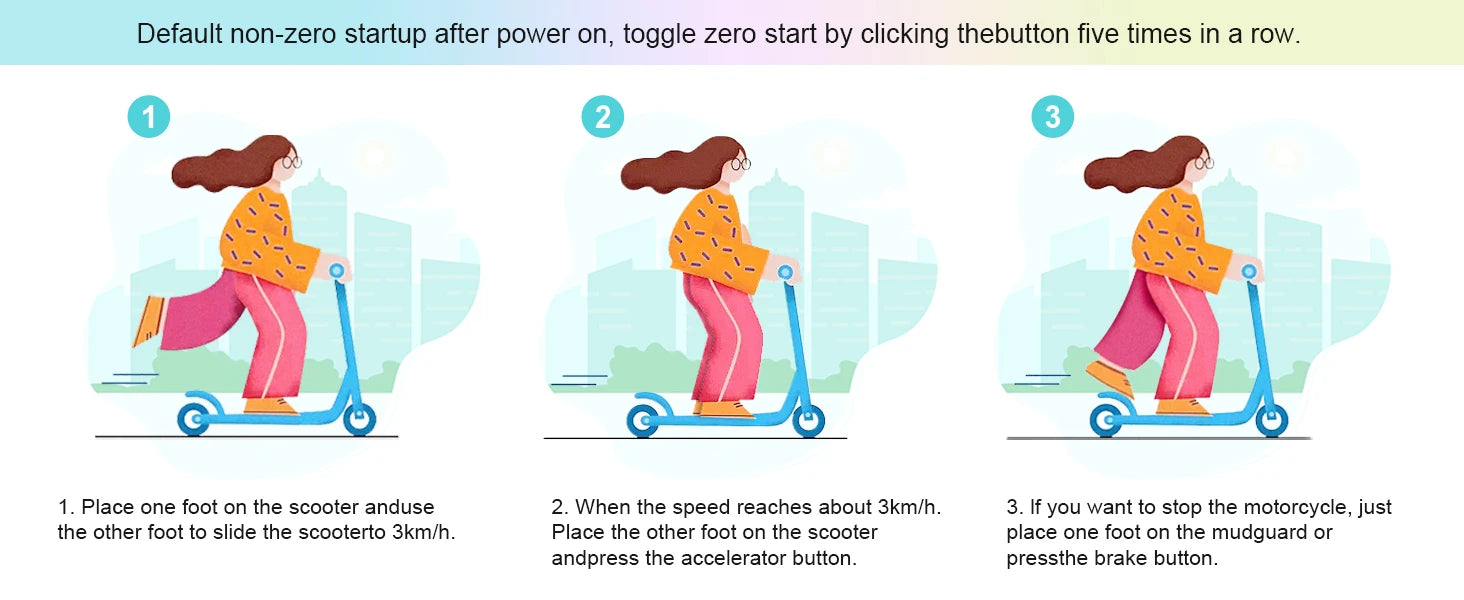 Default non-zero startup after power on, toggle zero start by clicking thebutton five times in a row.

1

2

3

1. Place one foot on the scooter anduse the other foot to slide the scooterto 3km/h.

2. When the speed reaches about 3km/h. Place the other foot on the scooter andpress the accelerator button.

3. If you want to stop the motorcycle, just place one foot on the mudguard or pressthe brake button.