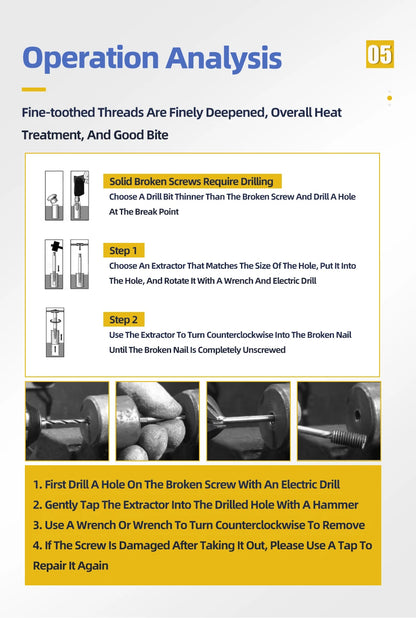 Operation Analysis

05

Fine-toothed Threads Are Finely Deepened, Overall Heat Treatment, And Good Bite

Solid Broken Screws Require Drilling
Choose A Drill Bit Thinner Than The Broken Screw And Drill A Hole At The Break Point

Step 1
Choose An Extractor That Matches The Size Of The Hole, Put It Into The Hole, And Rotate It With A Wrench And Electric Drill

Step 2
Use The Extractor To Turn Counterclockwise Into The Broken Nail Until The Broken Nail Is Completely Unscrewed

1. First Drill A Hole On The Broken Screw With An Electric Drill
2. Gently Tap The Extractor Into The Drilled Hole With A Hammer
3. Use A Wrench Or Wrench To Turn Counterclockwise To Remove
4. If The Screw Is Damaged After Taking It Out, Please Use A Tap To Repair It Again