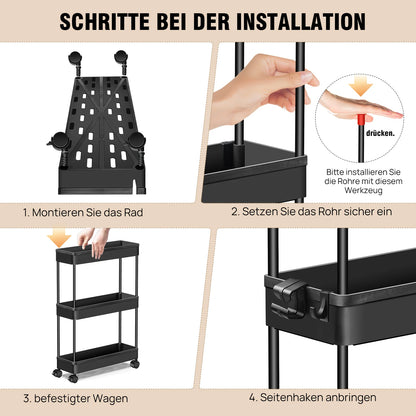 SCHRITTE BEI DER INSTALLATION

drücken.

Bitte installieren Sie die Rohre mit diesem Werkzeug

1. Montieren Sie das Rad

2. Setzen Sie das Rohr sicher ein

3. befestigter Wagen

4. Seitenhaken anbringen