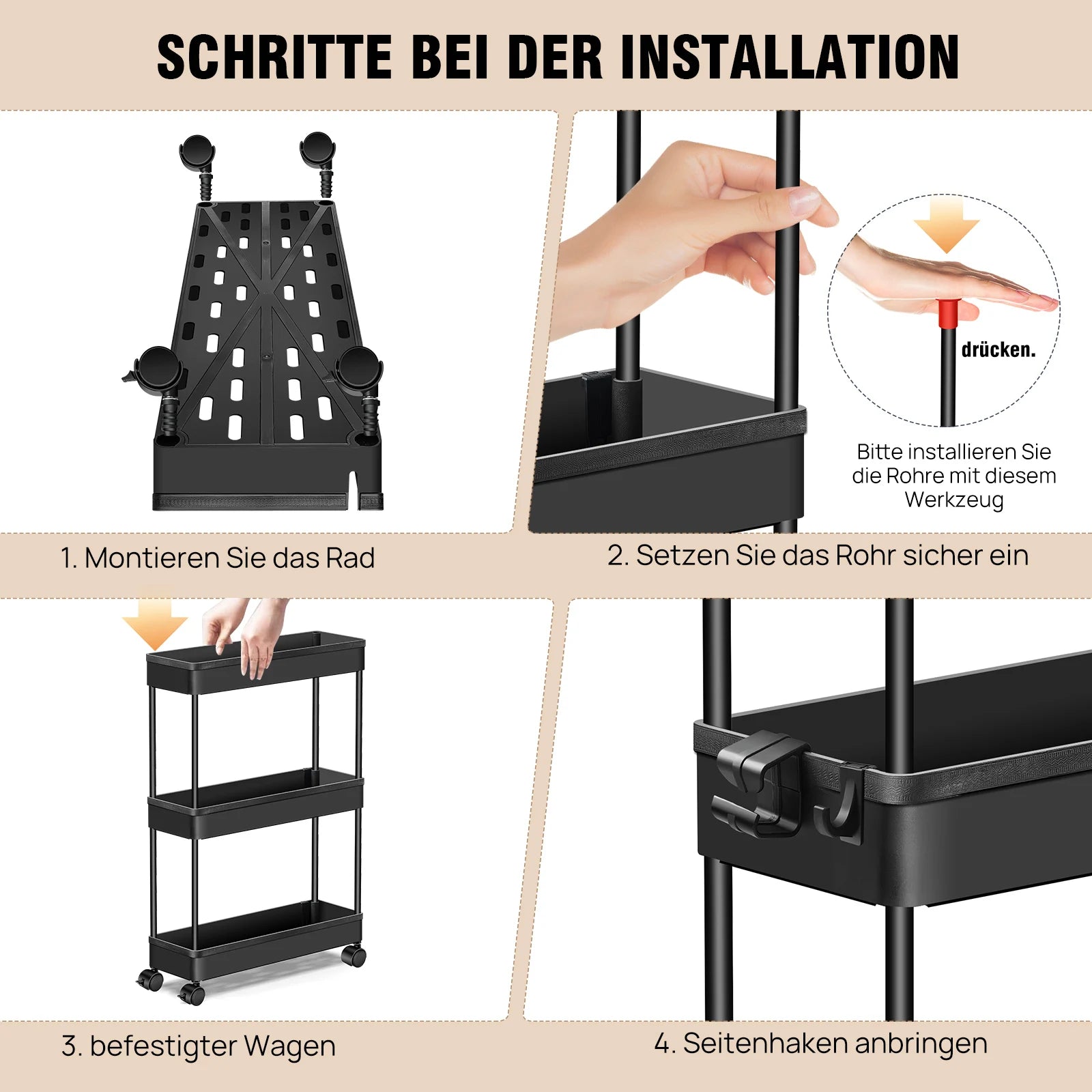 SCHRITTE BEI DER INSTALLATION

drücken.

Bitte installieren Sie die Rohre mit diesem Werkzeug

1. Montieren Sie das Rad

2. Setzen Sie das Rohr sicher ein

3. befestigter Wagen

4. Seitenhaken anbringen