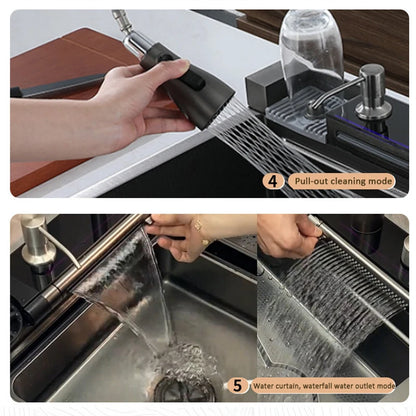 4 Pull-out cleaning mode

5 Water curtain, waterfall water outlet mode