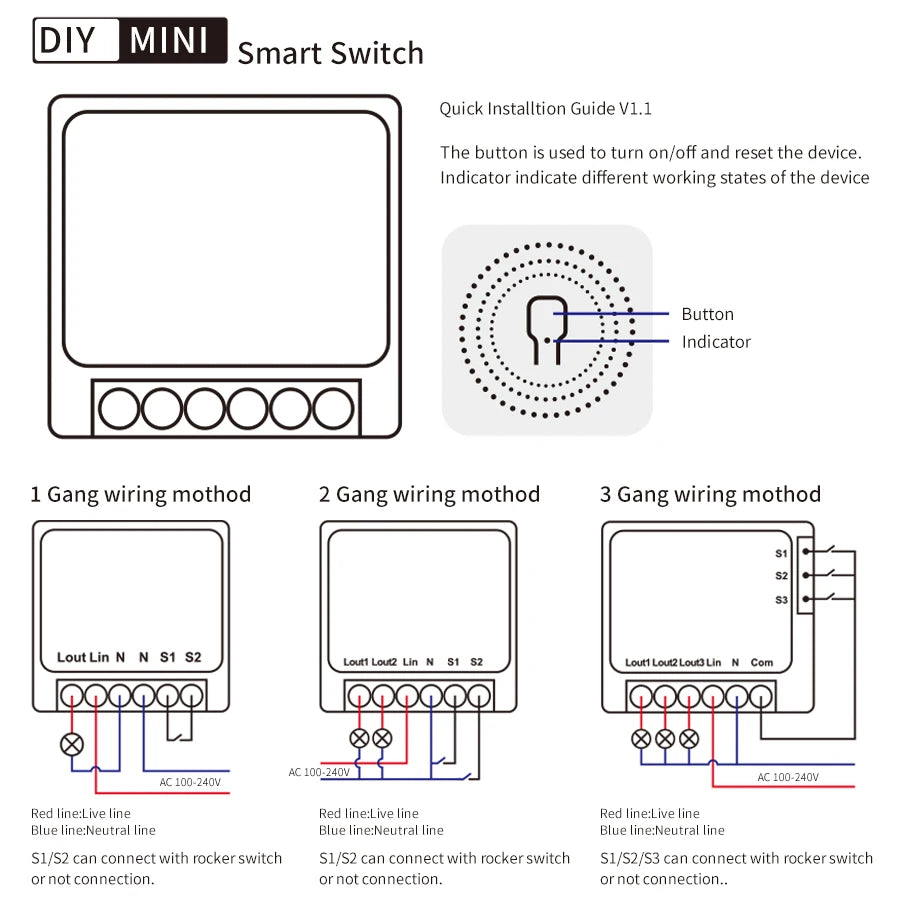 DIY MINI Smart Switch

Quick Installtion Guide V1.1

The button is used to turn on/off and reset the device.
Indicator indicate different working states of the device

Button
Indicator

1 Gang wiring mothod

Lout Lin N N S1 S2

AC 100-240V

Red line:Live line
Blue line:Neutral line

S1/S2 can connect with rocker switch or not connection.

2 Gang wiring mothod

Lout1 Lout2 Lin N S1 S2

AC 100-240V

Red line:Live line
Blue line:Neutral line

S1/S2 can connect with rocker switch or not connection.

3 Gang wiring mothod

S1
S2
S3

Lout1 Lout2 Lout3 Lin N Com

AC 100-240V

Red line:Live line
Blue line:Neutral line

S1/S2/S3 can connect with rocker switch or not connection..