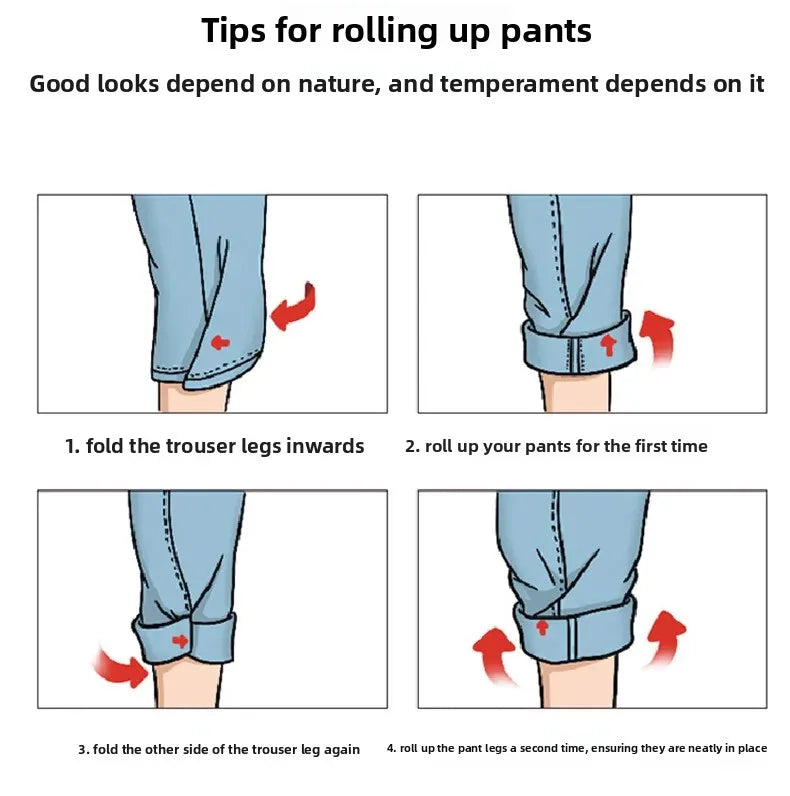 Tips for rolling up pants

Good looks depend on nature, and temperament depends on it

1. fold the trouser legs inwards

2. roll up your pants for the first time

3. fold the other side of the trouser leg again

4. roll up the pant legs a second time, ensuring they are neatly in place