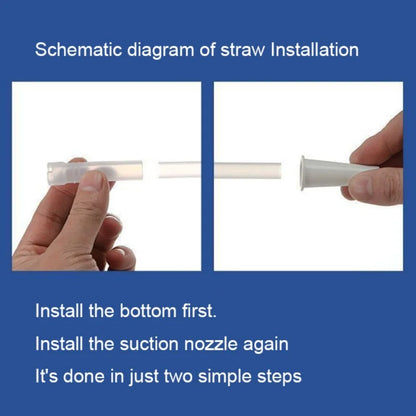 Schematic diagram of straw Installation

Install the bottom first.

Install the suction nozzle again

It's done in just two simple steps