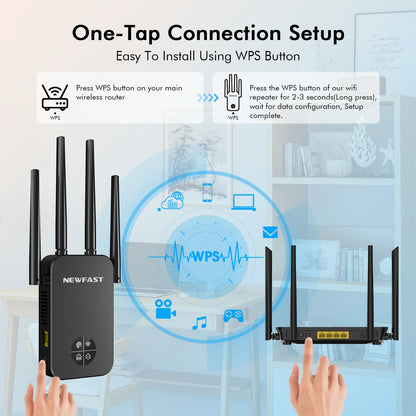 One-Tap Connection Setup

Easy To Install Using WPS Button

WPS

Press WPS button on your main wireless router

WPS

Press the WPS button of our wifi repeater for 2-3 seconds(Long press), wait for data configuration, Setup complete.

WPS

NEWFAST