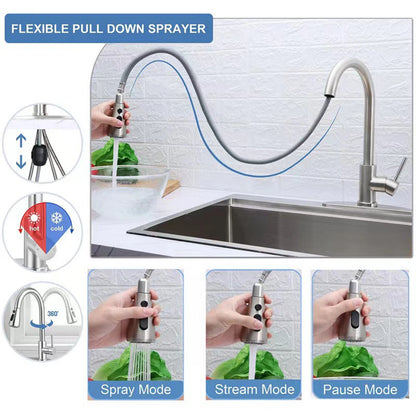 FLEXIBLE PULL DOWN SPRAYER

hot

cold

360°

Spray Mode

Stream Mode

Pause Mode