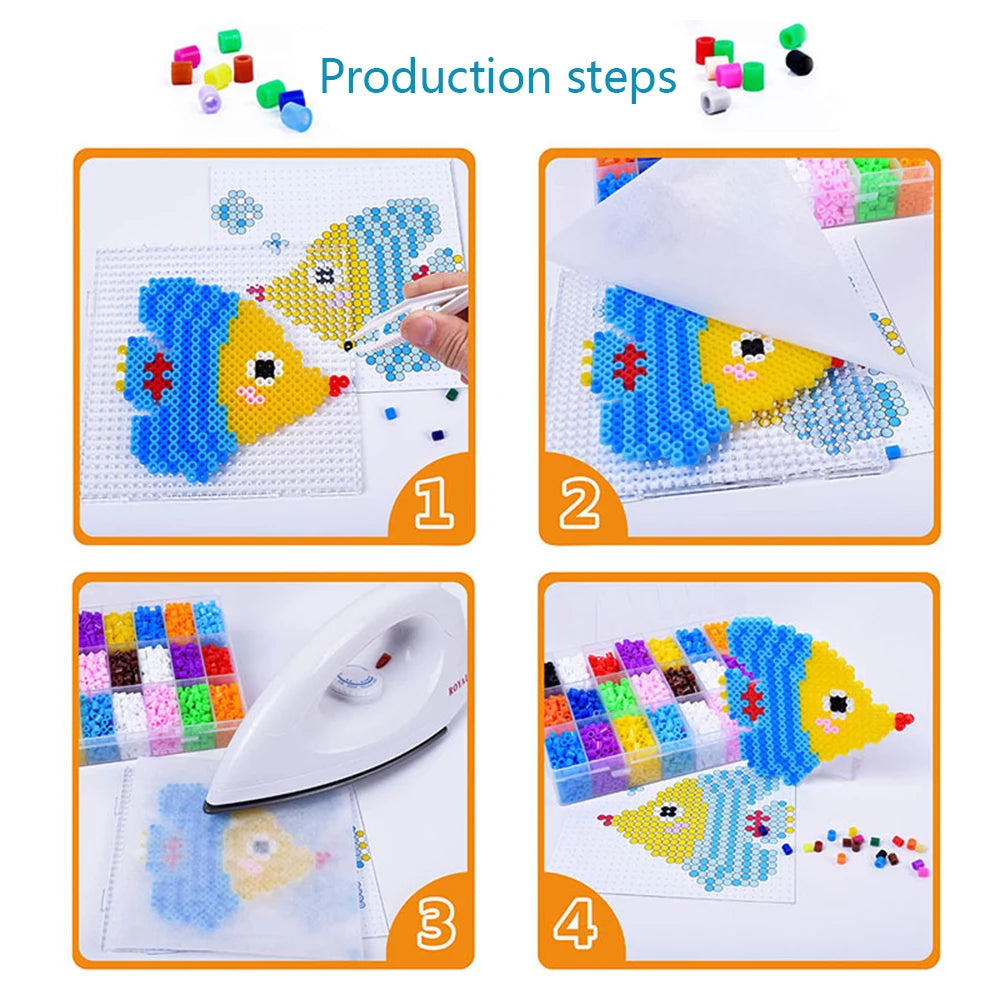 Production steps

1

2

ROYAL

3

4