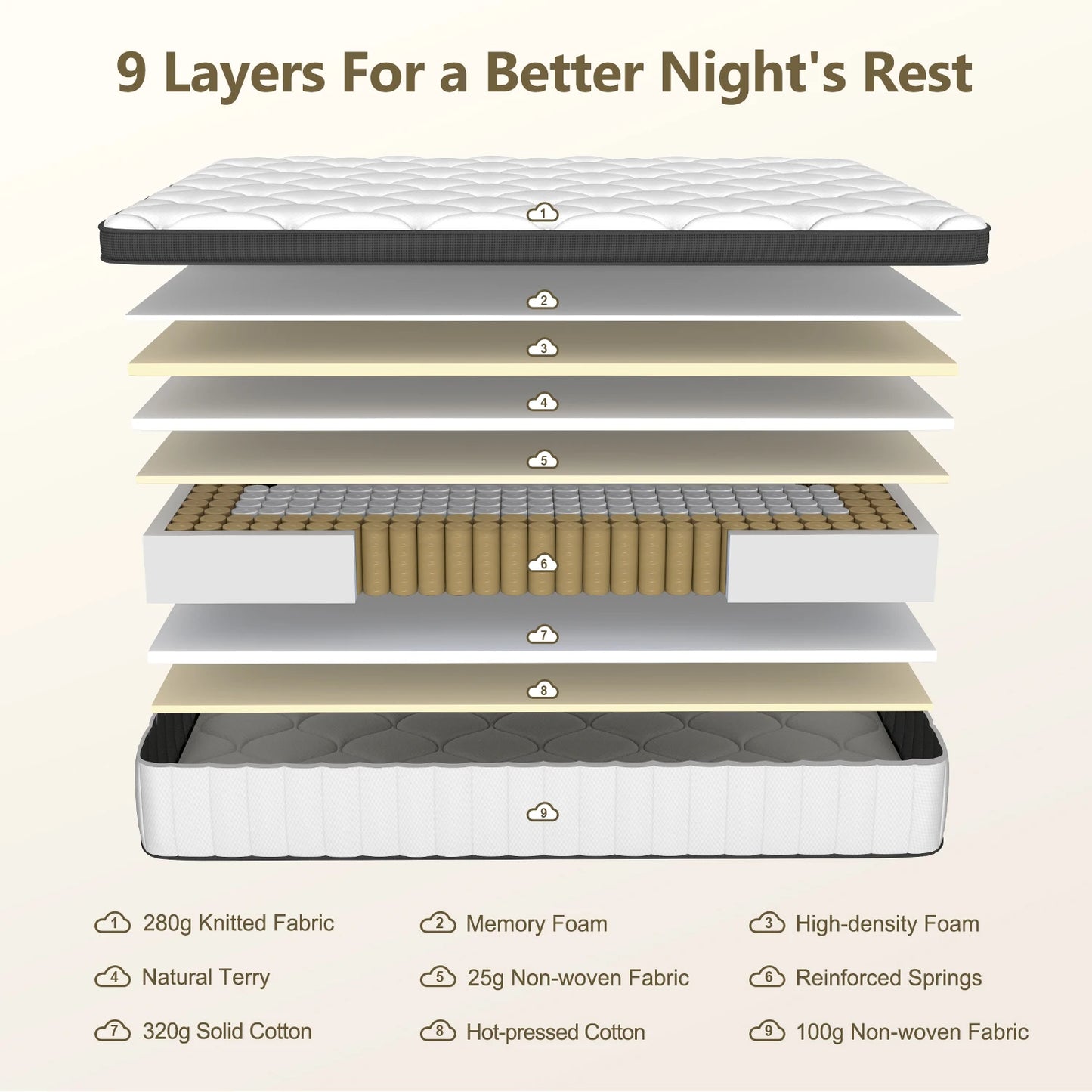 9 Layers For a Better Night's Rest

1
2
3
4
5
6
7
8
9

1 280g Knitted Fabric
2 Memory Foam
3 High-density Foam
4 Natural Terry
5 25g Non-woven Fabric
6 Reinforced Springs
7 320g Solid Cotton
8 Hot-pressed Cotton
9 100g Non-woven Fabric