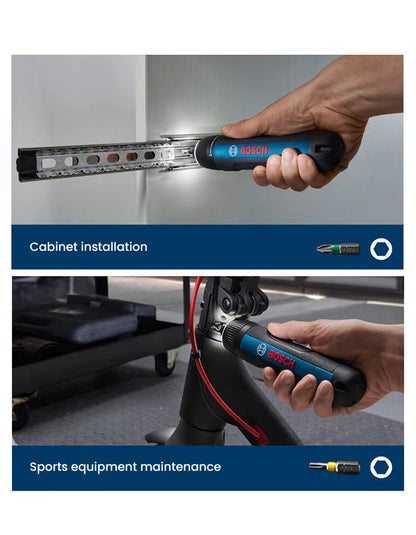 BOSCH

Cabinet installation

BOSCH

Sports equipment maintenance