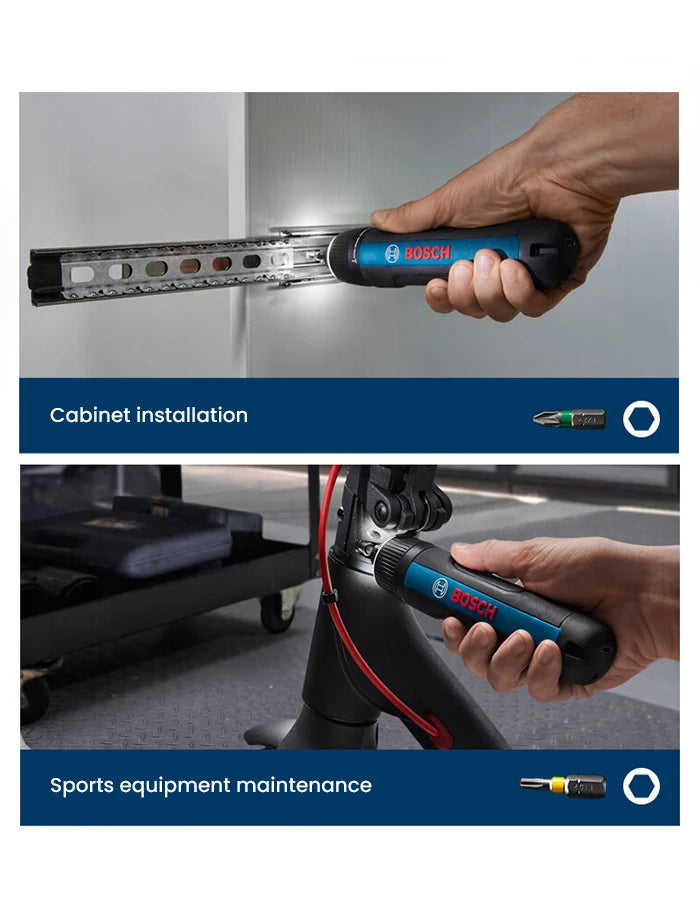 BOSCH

Cabinet installation

BOSCH

Sports equipment maintenance