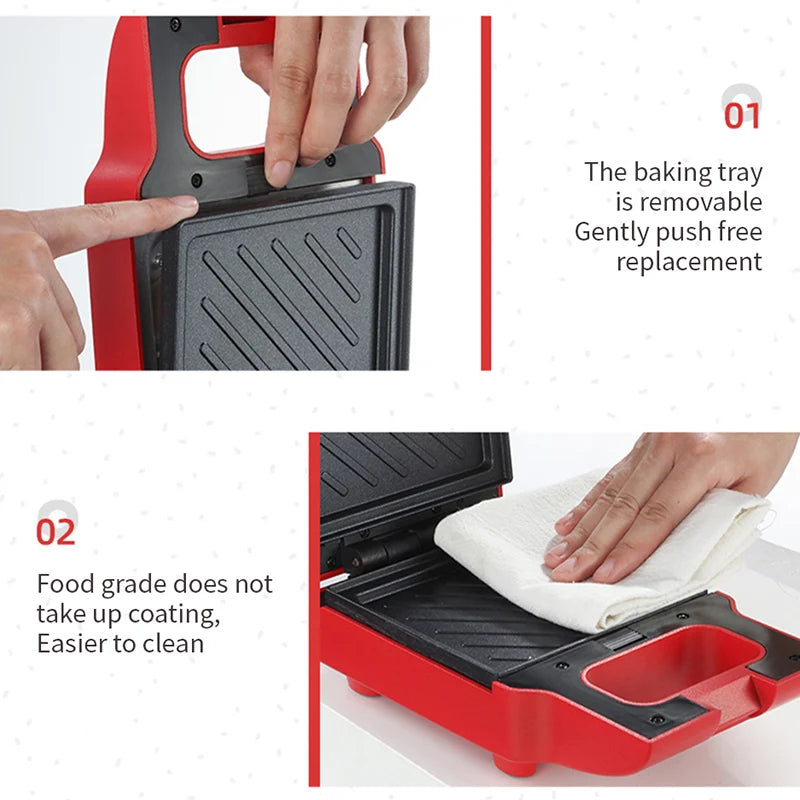 01

The baking tray is removable Gently push free replacement

02

Food grade does not take up coating, Easier to clean