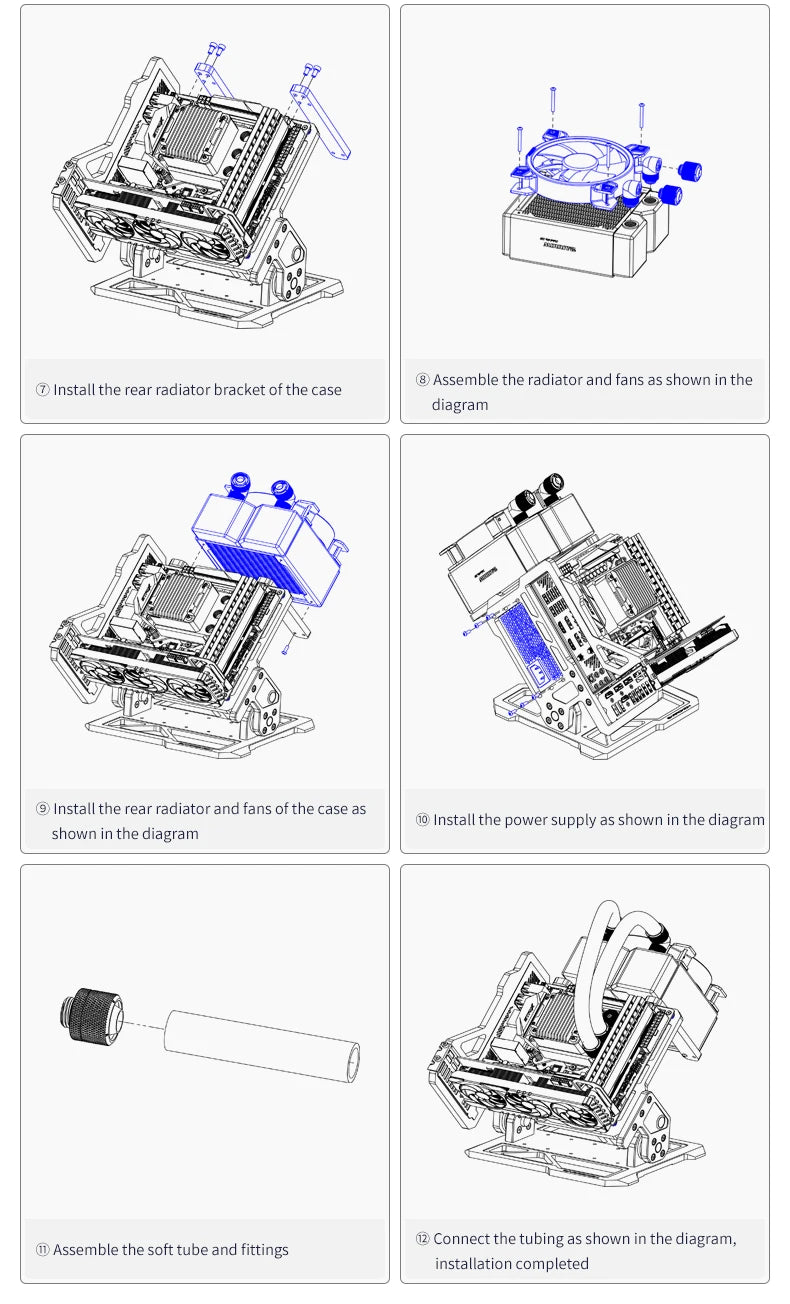 ⑦ Install the rear radiator bracket of the case

⑧ Assemble the radiator and fans as shown in the diagram

⑨ Install the rear radiator and fans of the case as shown in the diagram

⑩ Install the power supply as shown in the diagram

⑪ Assemble the soft tube and fittings

⑫ Connect the tubing as shown in the diagram, installation completed