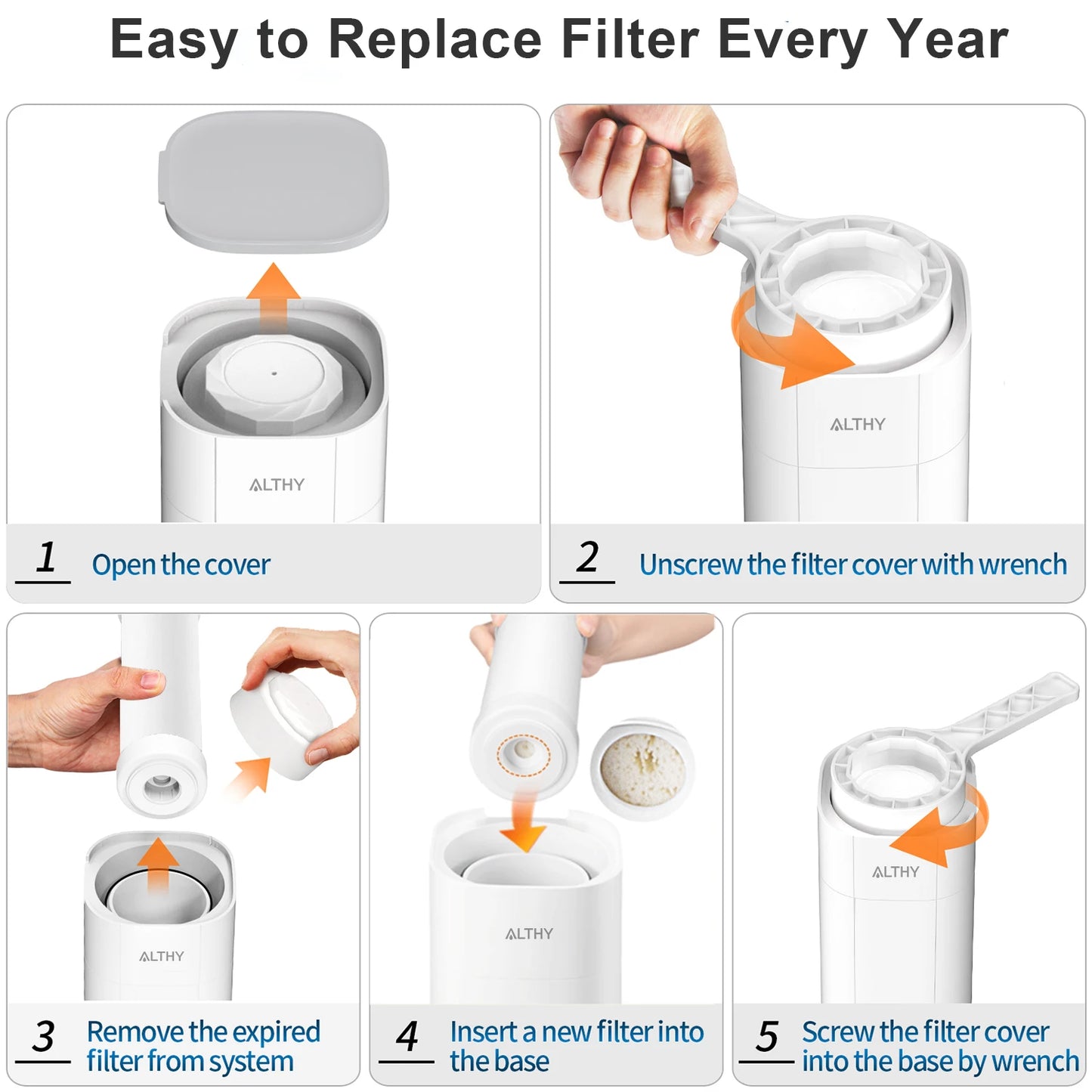 Easy to Replace Filter Every Year

ALTHY

1 Open the cover

ALTHY

2 Unscrew the filter cover with wrench

ALTHY

3 Remove the expired filter from system

ALTHY

4 Insert a new filter into the base

ALTHY

5 Screw the filter cover into the base by wrench