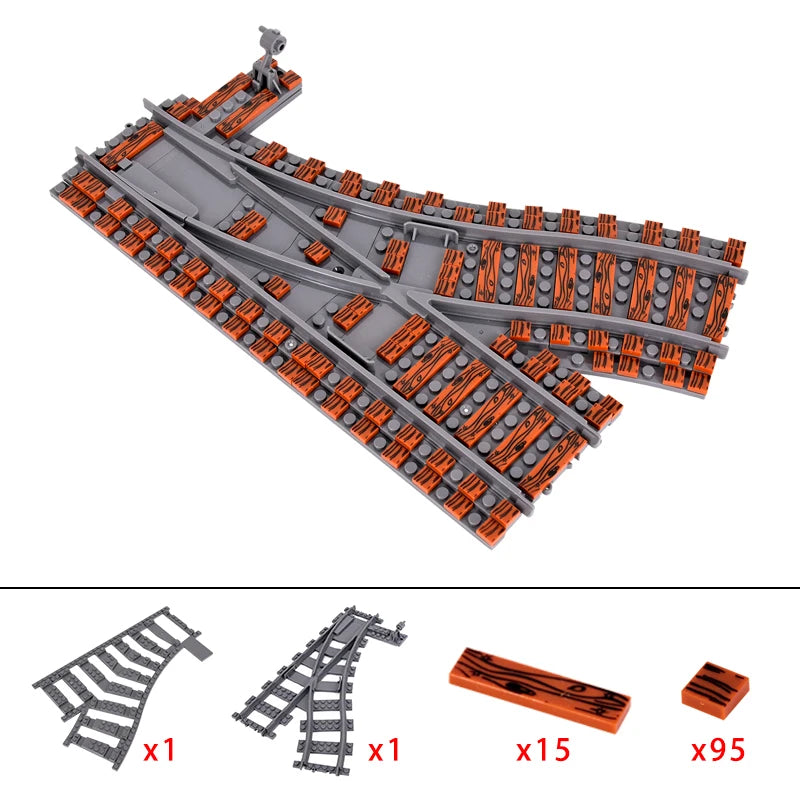 x1
x1
x15
x95