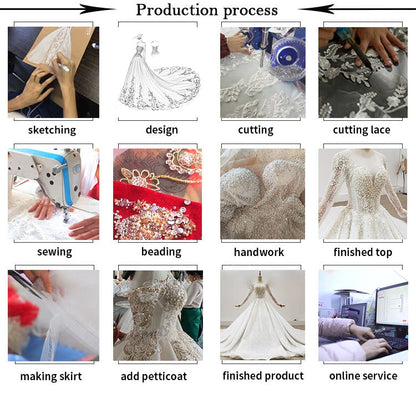 Production process

sketching

design

cutting

cutting lace

sewing

beading

handwork

finished top

making skirt

add petticoat

finished product

online service