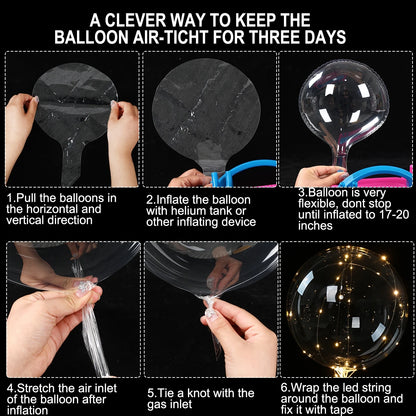 A CLEVER WAY TO KEEP THE BALLOON AIR-TICHT FOR THREE DAYS

1.Pull the balloons in the horizontal and vertical direction

2.Inflate the balloon with helium tank or other inflating device

3.Balloon is very flexible, dont stop until inflated to 17-20 inches

4.Stretch the air inlet of the balloon after inflation

5.Tie a knot with the gas inlet

6.Wrap the led string around the balloon and fix it with tape