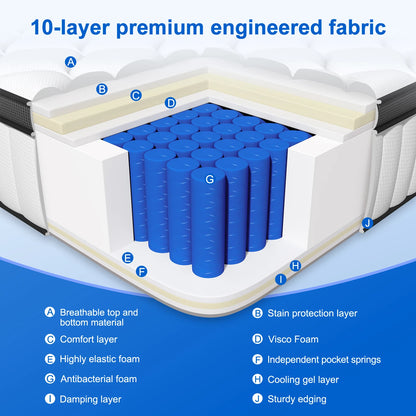 10-layer premium engineered fabric

A
B
C
D
G
J
E
F
H
I

A Breathable top and bottom material
B Stain protection layer
C Comfort layer
D Visco Foam
E Highly elastic foam
F Independent pocket springs
G Antibacterial foam
H Cooling gel layer
I Damping layer
J Sturdy edging