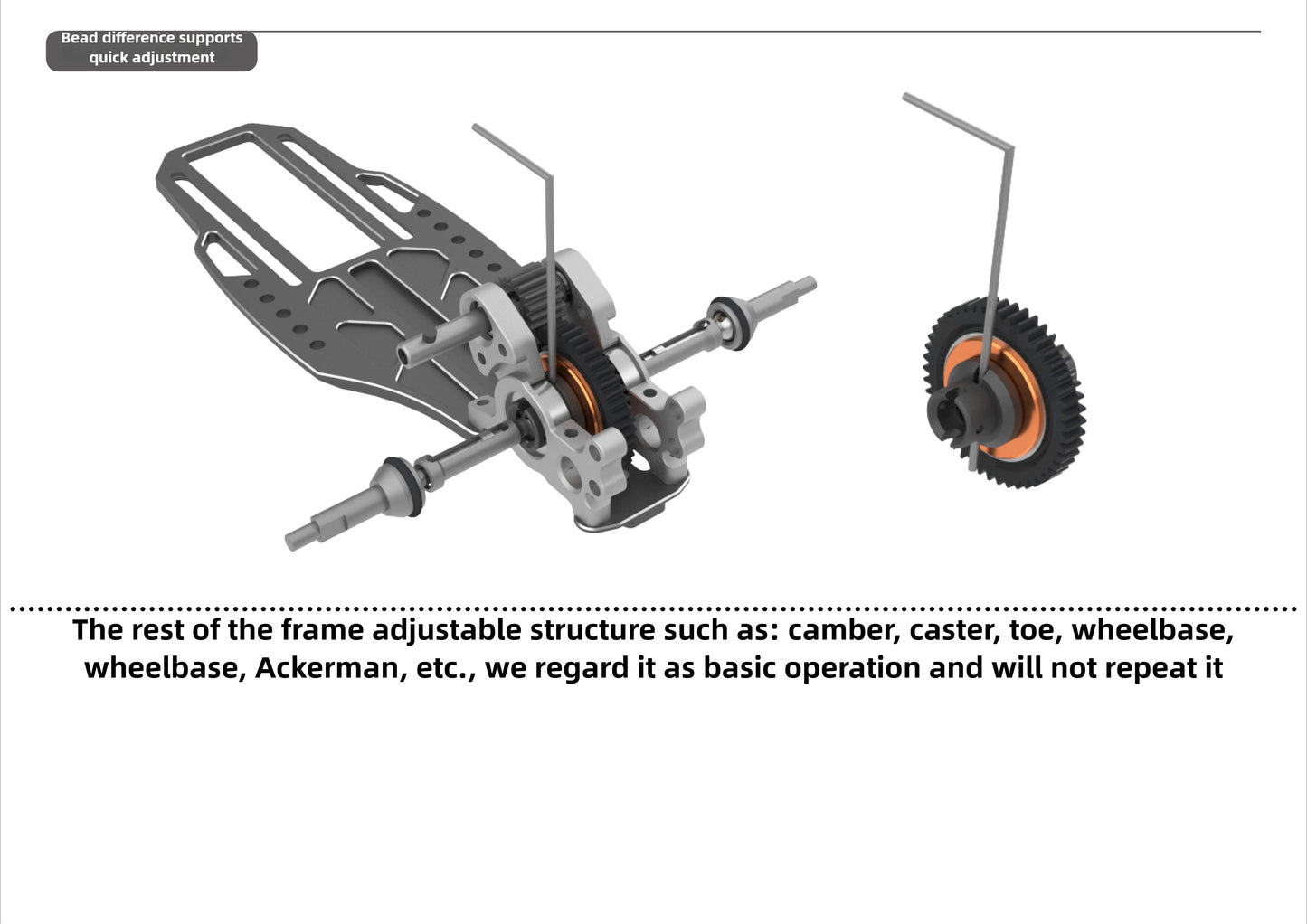 Bead difference supports quick adjustment

The rest of the frame adjustable structure such as: camber, caster, toe, wheelbase, wheelbase, Ackerman, etc., we regard it as basic operation and will not repeat it