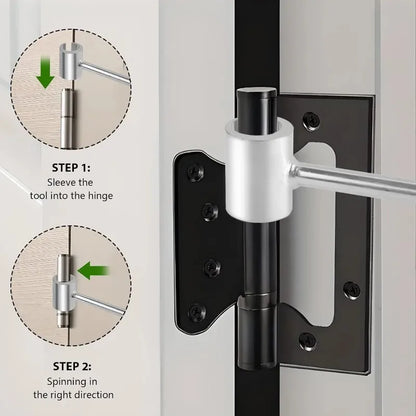 STEP 1:
Sleeve the tool into the hinge

STEP 2:
Spinning in the right direction