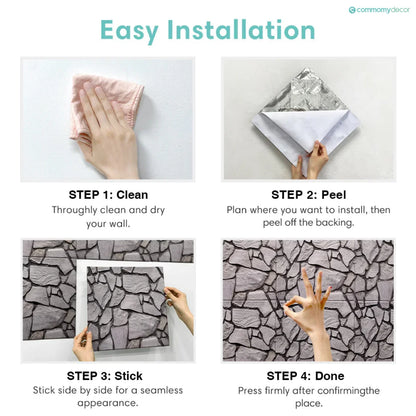 commomydecor

Easy Installation

STEP 1: Clean
Throughly clean and dry your wall.

STEP 2: Peel
Plan where you want to install, then peel off the backing.

STEP 3: Stick
Stick side by side for a seamless appearance.

STEP 4: Done
Press firmly after confirmingthe place.