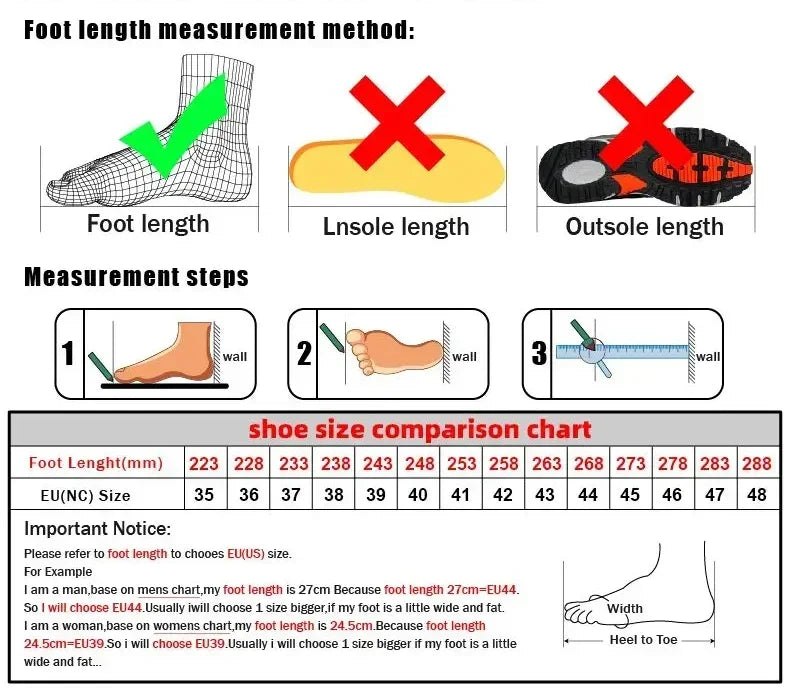 Foot length measurement method:

Foot length

Lnsole length

Outsole length

Measurement steps

1 wall

2 wall

3 wall

shoe size comparison chart

| Foot Lenght(mm) | 223 | 228 | 233 | 238 | 243 | 248 | 253 | 258 | 263 | 268 | 273 | 278 | 283 | 288 |
|---|---|---|---|---|---|---|---|---|---|---|---|---|---|---|
| EU(NC) Size | 35 | 36 | 37 | 38 | 39 | 40 | 41 | 42 | 43 | 44 | 45 | 46 | 47 | 48 |

Important Notice:

Please refer to foot length to chooes EU(US) size.
For Example
I am a man,base on mens chart,my foot length is 27cm Because foot length 27cm=EU44.
So I will choose EU44.Usually iwill choose 1 size bigger,if my foot is a little wide and fat.
I am a woman,base on womens chart,my foot length is 24.5cm.Because foot length 24.5cm=EU39.So i will choose EU39.Usually i will choose 1 size bigger if my foot is a little wide and fat...

Width

Heel to Toe