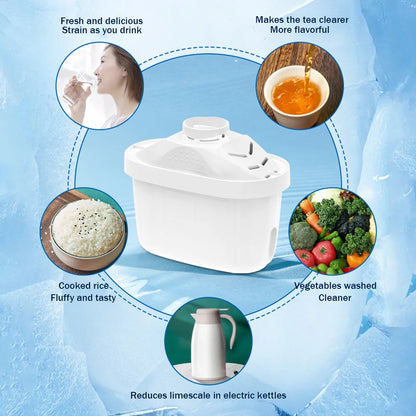 Fresh and delicious
Strain as you drink

Makes the tea clearer
More flavorful

Cooked rice
Fluffy and tasty

Vegetables washed
Cleaner

Reduces limescale in electric kettles