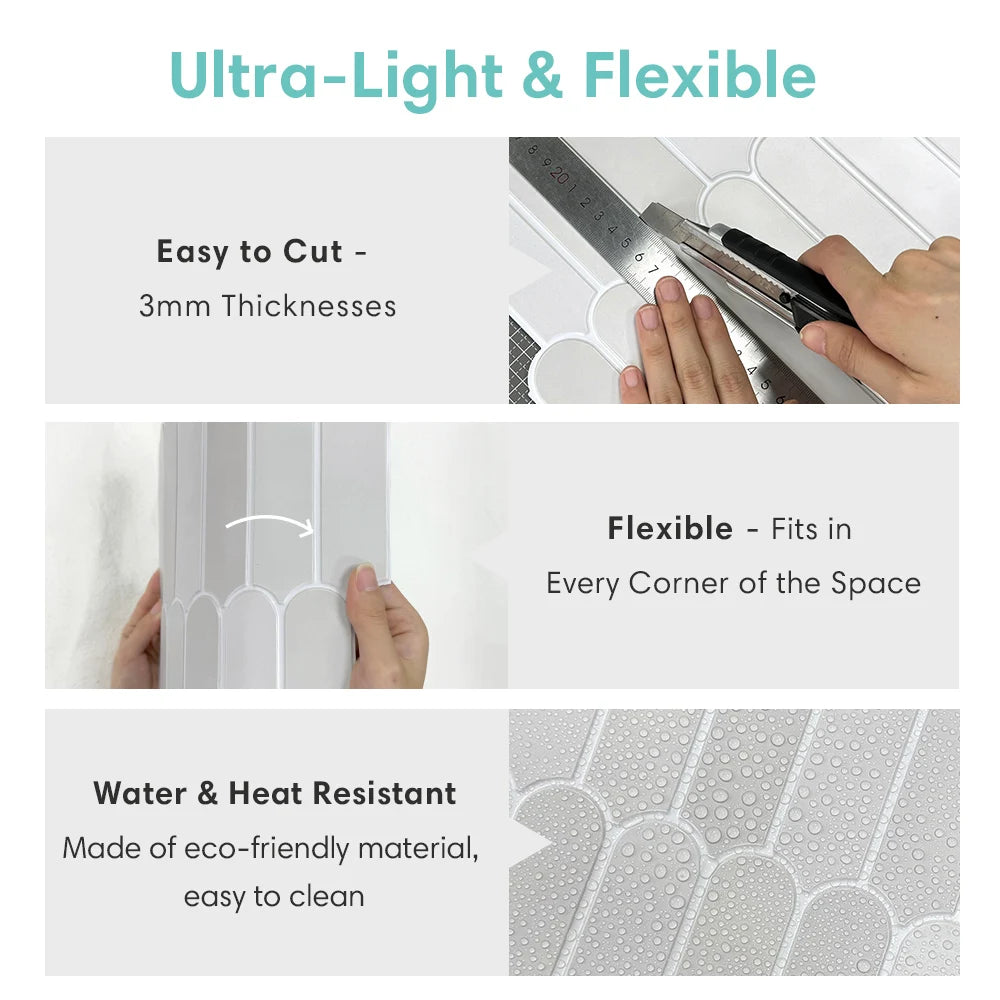 Ultra-Light & Flexible

Easy to Cut -
3mm Thicknesses

Flexible - Fits in
Every Corner of the Space

Water & Heat Resistant
Made of eco-friendly material, easy to clean