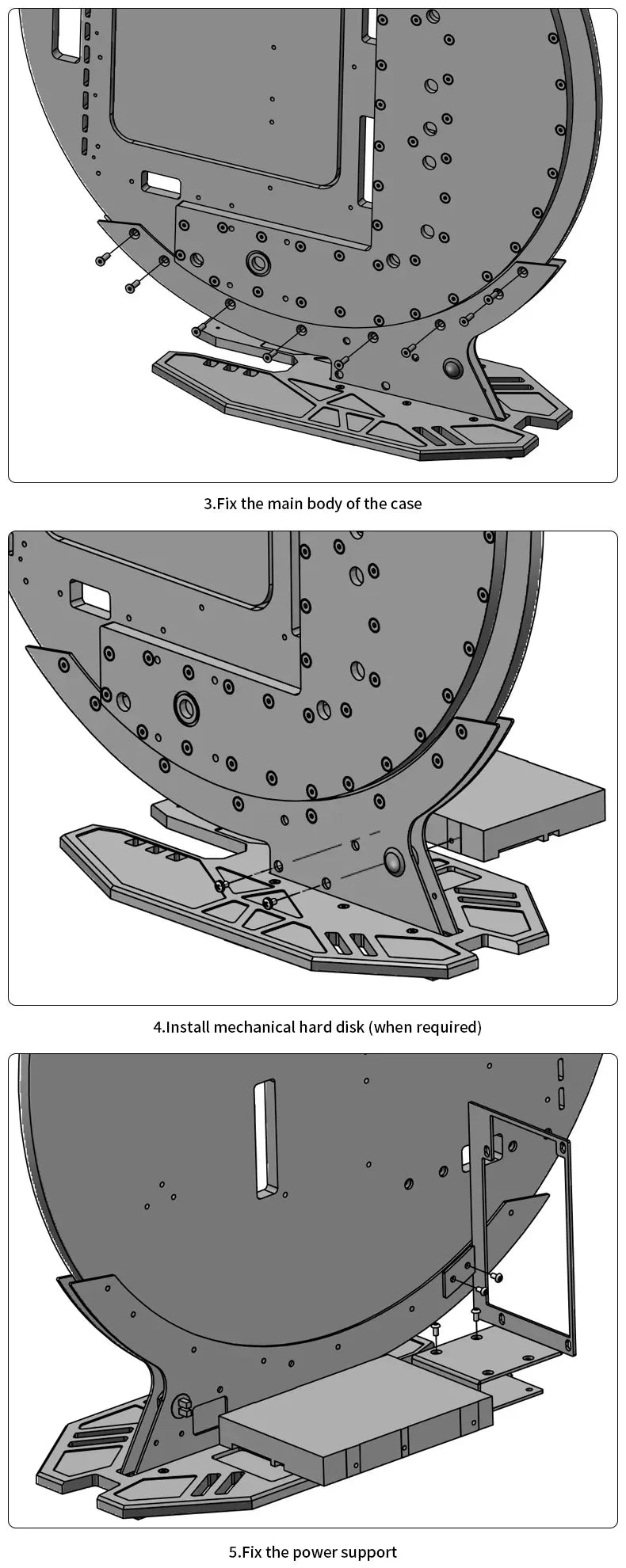 3.Fix the main body of the case

4.Install mechanical hard disk (when required)

5.Fix the power support