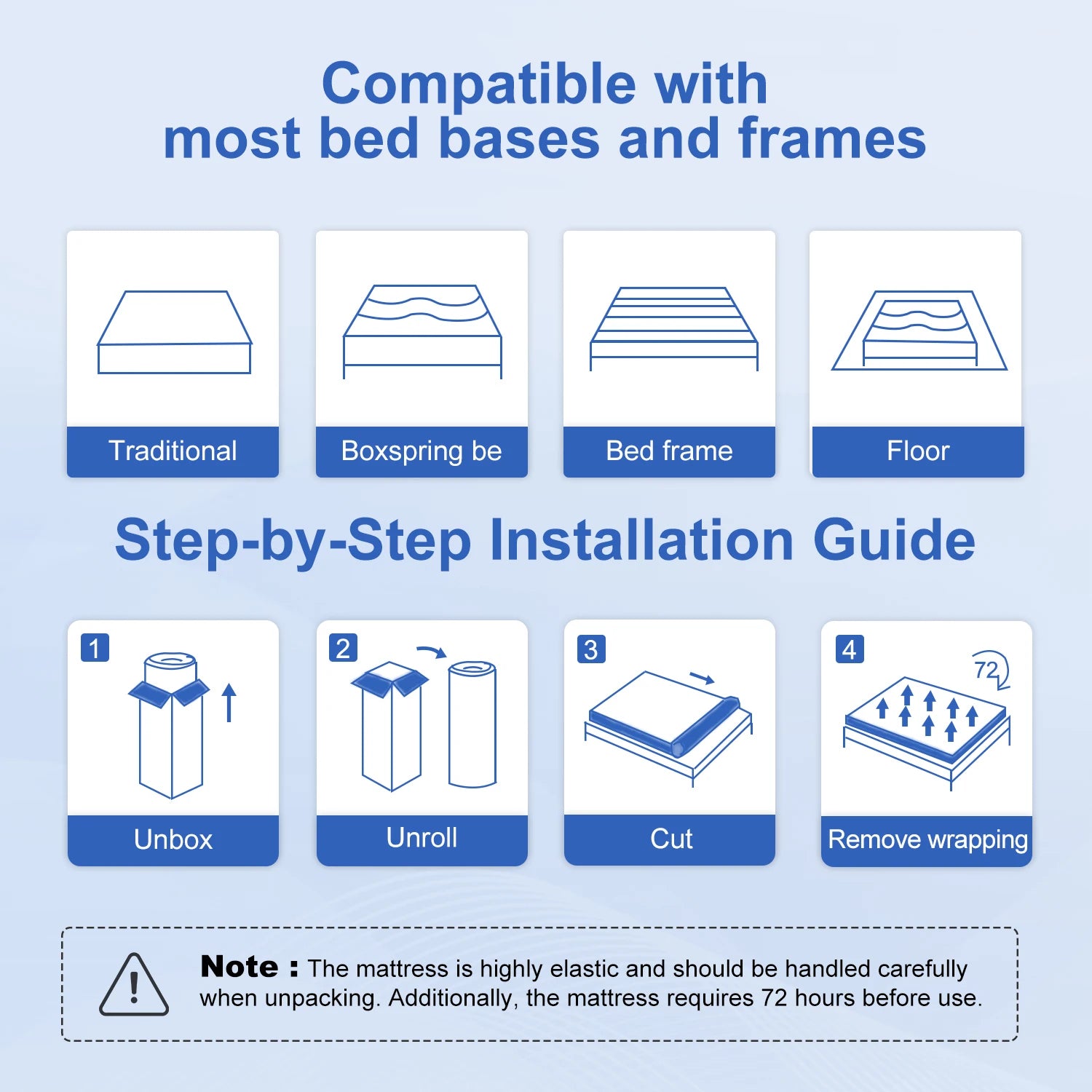 Compatible with most bed bases and frames

Traditional

Boxspring be

Bed frame

Floor

Step-by-Step Installation Guide

1

Unbox

2

Unroll

3

Cut

4

72

Remove wrapping

Note : The mattress is highly elastic and should be handled carefully when unpacking. Additionally, the mattress requires 72 hours before use.