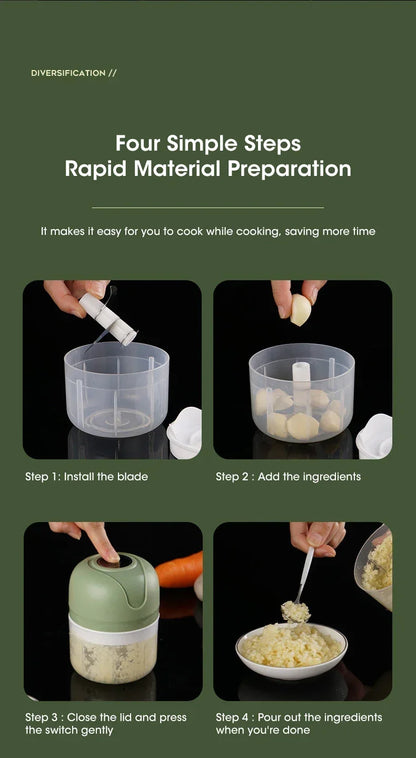 DIVERSIFICATION //

Four Simple Steps
Rapid Material Preparation

It makes it easy for you to cook while cooking, saving more time

Step 1: Install the blade

Step 2 : Add the ingredients

Step 3 : Close the lid and press the switch gently

Step 4 : Pour out the ingredients when you're done