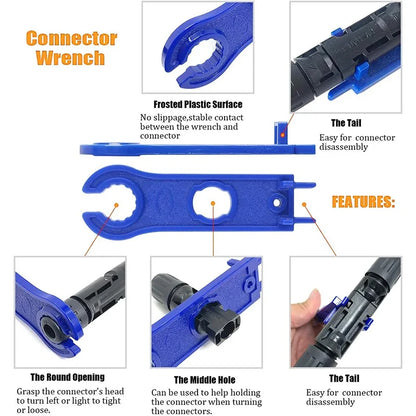 Connector Wrench

Frosted Plastic Surface

No slippage,stable contact between the wrench and connector

The Tail

Easy for connector disassembly

FEATURES:

The Round Opening

Grasp the connector's head to turn left or light to tight or loose.

The Middle Hole

Can be used to help holding the connector when turning the connectors.

The Tail

Easy for connector disassembly