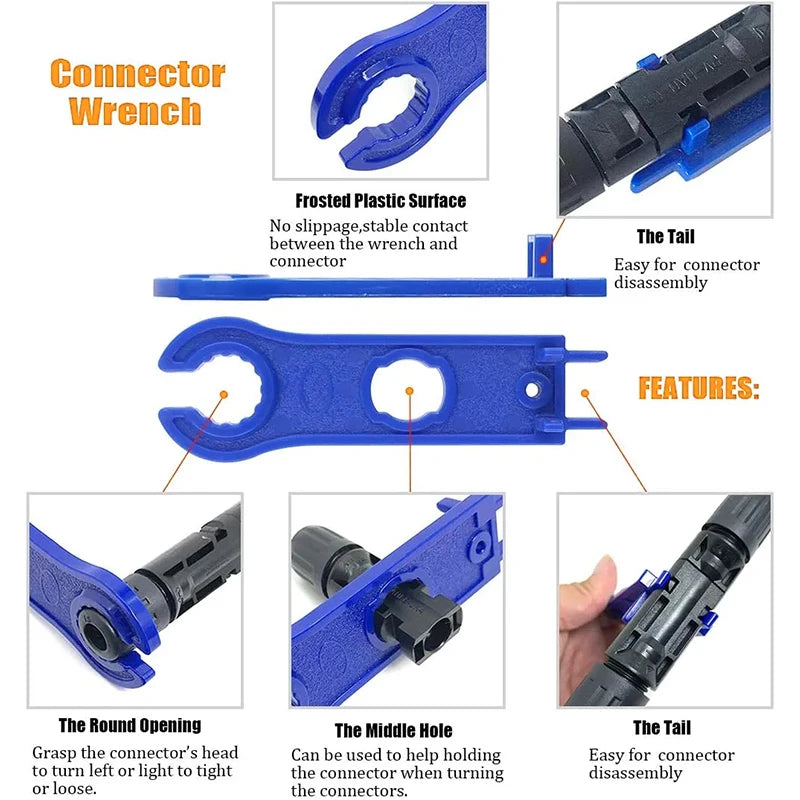 Connector Wrench

Frosted Plastic Surface
No slippage,stable contact between the wrench and connector

The Tail
Easy for connector disassembly

FEATURES:

The Round Opening
Grasp the connector's head to turn left or light to tight or loose.

The Middle Hole
Can be used to help holding the connector when turning the connectors.

The Tail
Easy for connector disassembly