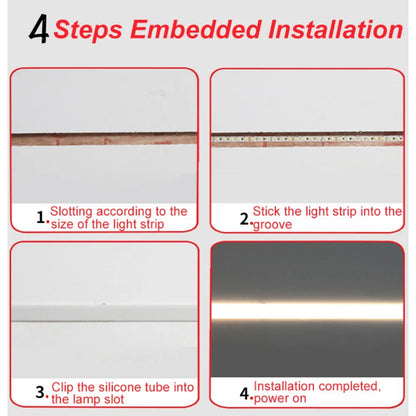 4 Steps Embedded Installation

1. Slotting according to the size of the light strip

2. Stick the light strip into the groove

3. Clip the silicone tube into the lamp slot

4. Installation completed, power on