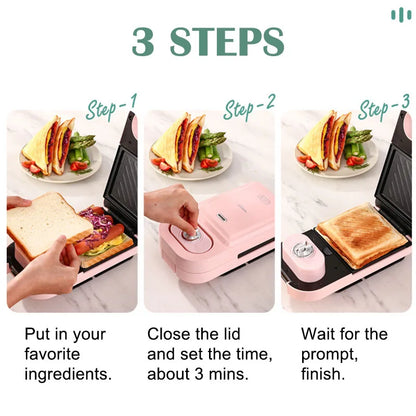 3 STEPS

Step-1

Step-2

Step-3

Put in your favorite ingredients.

Close the lid and set the time, about 3 mins.

Wait for the prompt, finish.