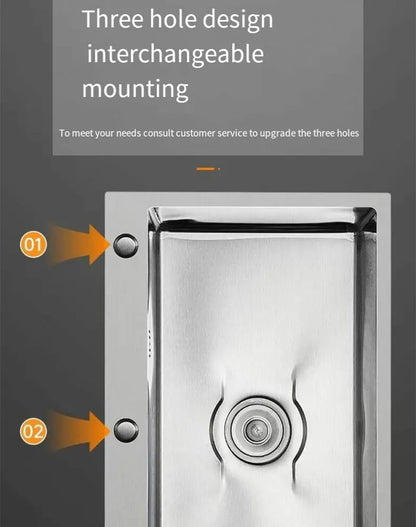 Three hole design interchangeable mounting

To meet your needs consult customer service to upgrade the three holes

01

02